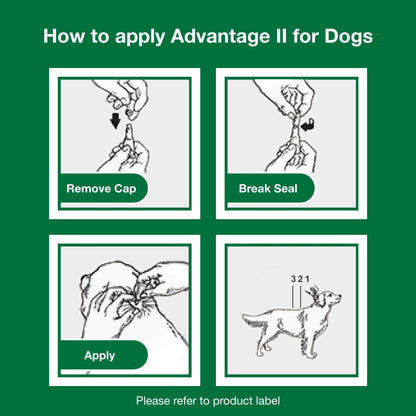 How to apply Advantage II for Dogs

Remove Cap

Break Seal

Apply

3 2 1

Please refer to product label