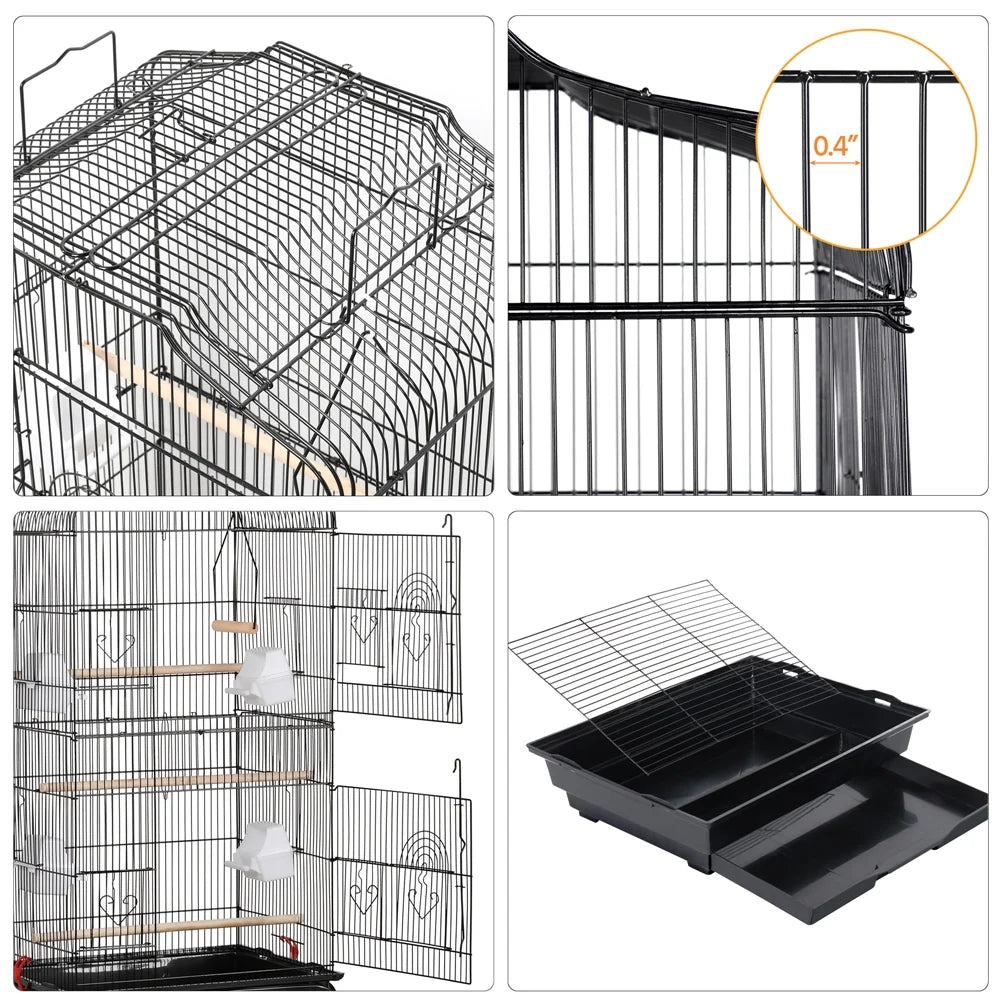 0.4″