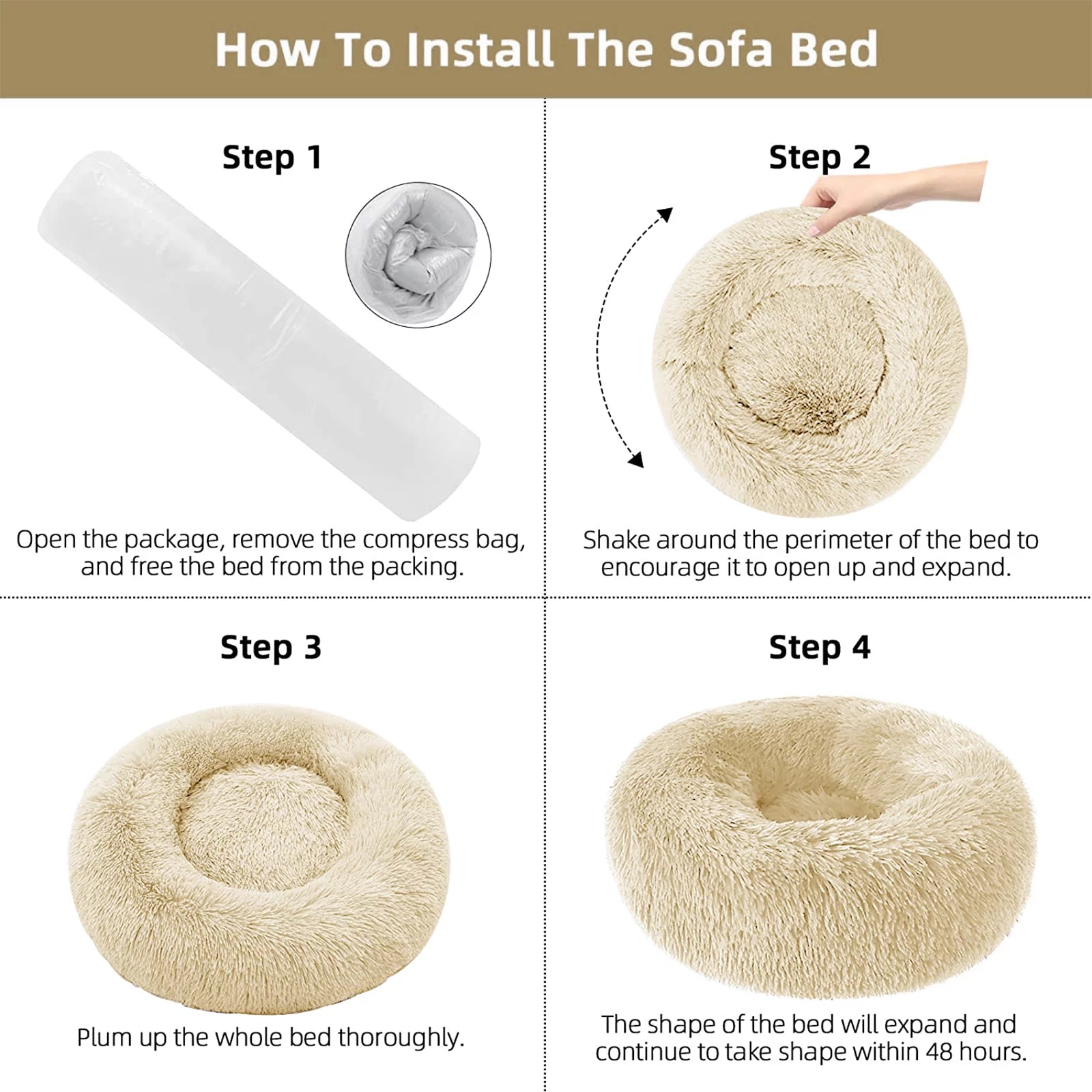 How To Install The Sofa Bed

Step 1

Open the package, remove the compress bag, and free the bed from the packing.

Step 2

Shake around the perimeter of the bed to encourage it to open up and expand.

Step 3

Plum up the whole bed thoroughly.

Step 4

The shape of the bed will expand and continue to take shape within 48 hours.